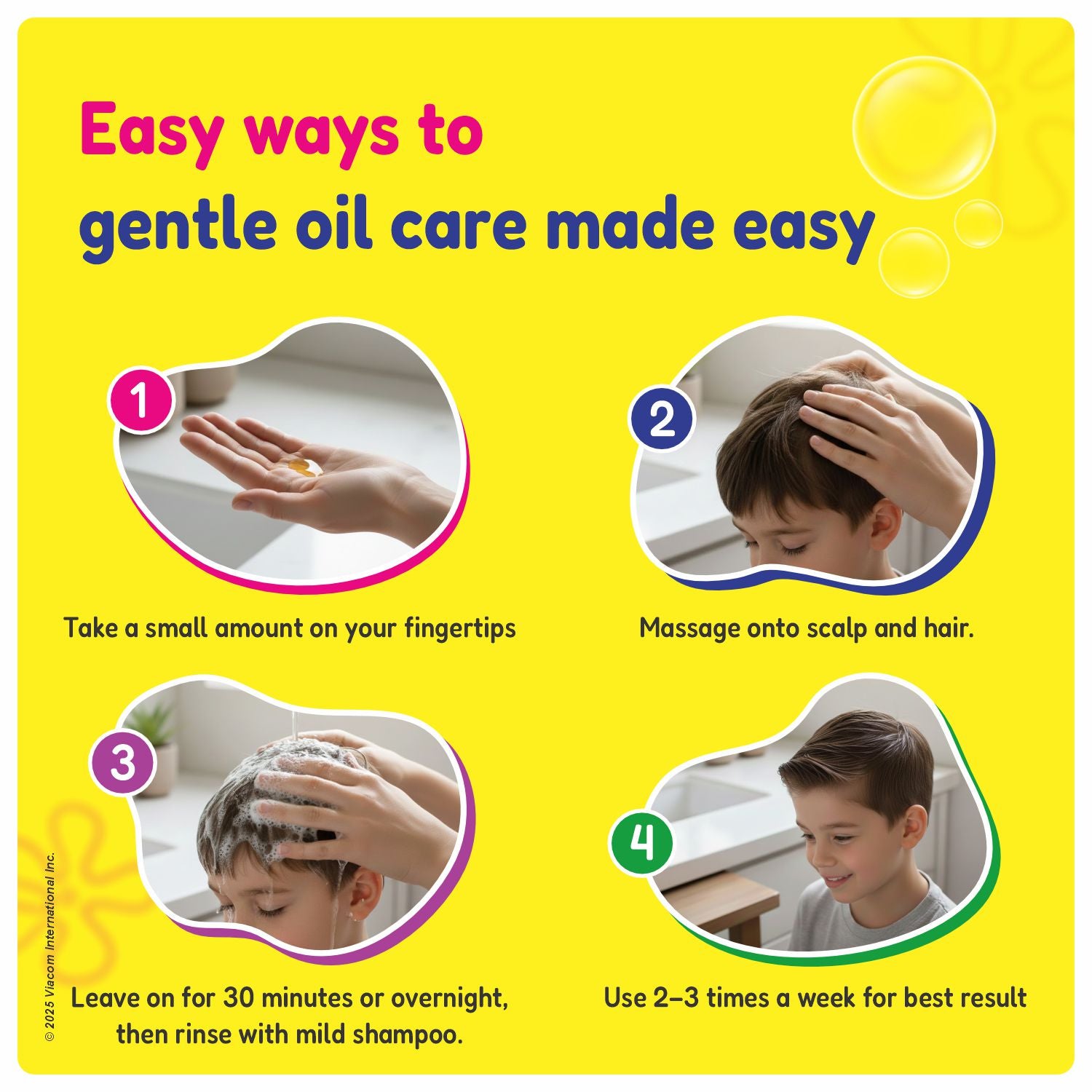 Easy ways to
gentle oil care made easy

1
Take a small amount on your fingertips

2
Massage onto scalp and hair.

3
Leave on for 30 minutes or overnight, then rinse with mild shampoo.

4
Use 2–3 times a week for best result

© 2025 Viacom International Inc.