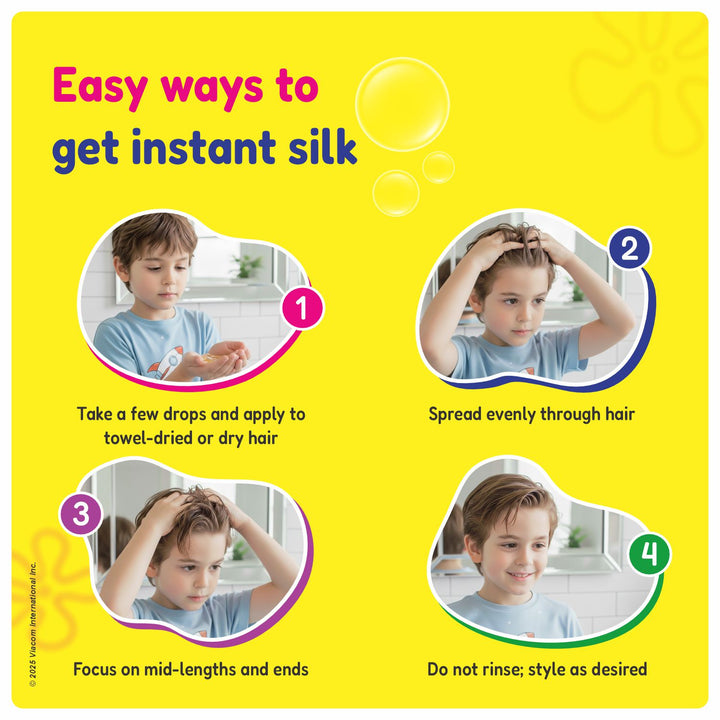 Easy ways to get instant silk

1

Take a few drops and apply to towel-dried or dry hair

2

Spread evenly through hair

3

Focus on mid-lengths and ends

4

Do not rinse; style as desired

© 2025 Viacom International Inc.